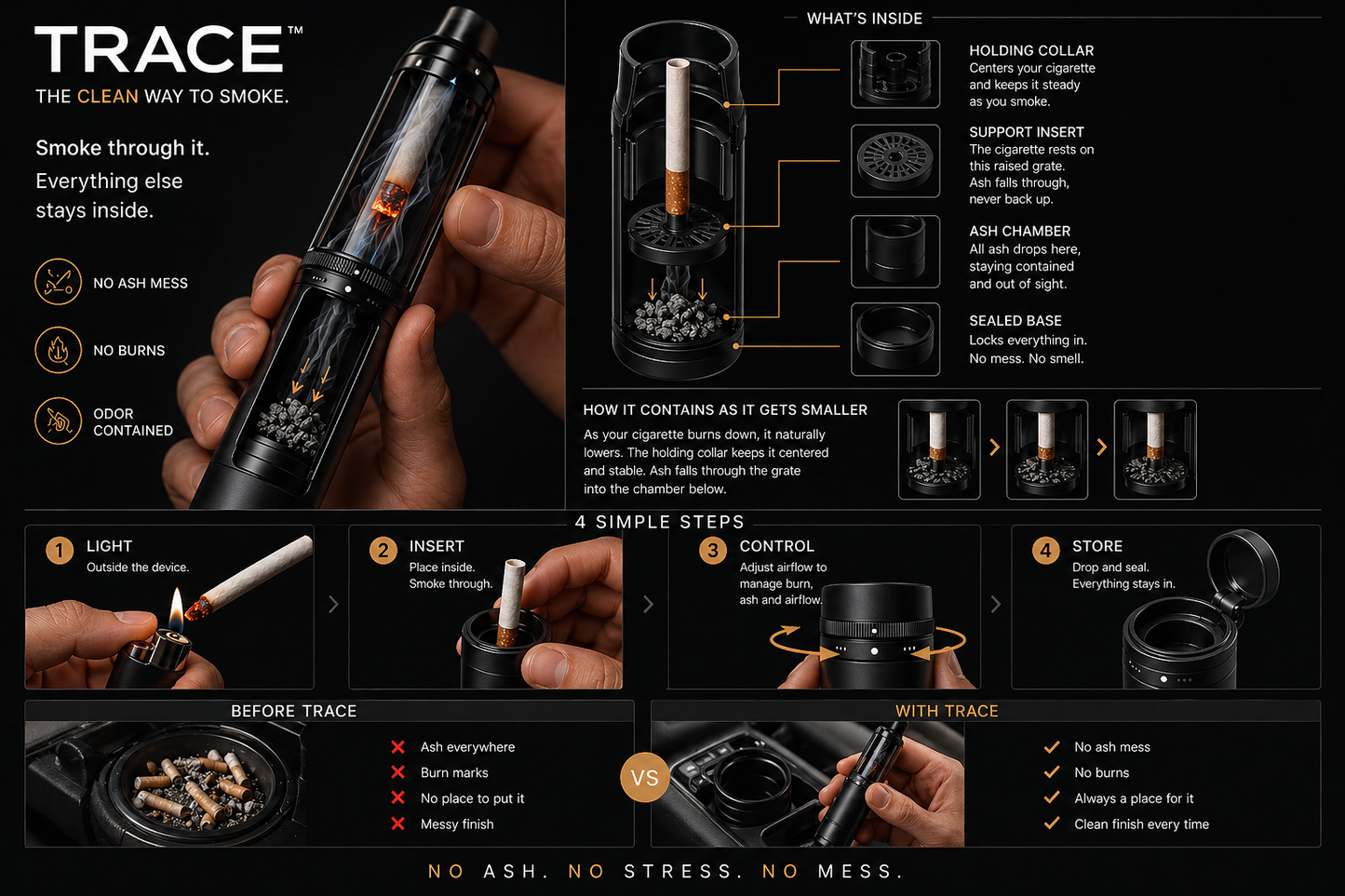 TRACE™
THE CLEAN WAY TO SMOKE.

Smoke through it.
Everything else stays inside.

NO ASH MESS

NO BURNS

ODOR CONTAINED

WHAT'S INSIDE

HOLDING COLLAR
Centers your cigarette and keeps it steady as you smoke.

SUPPORT INSERT
The cigarette rests on this raised grate. Ash falls through, never back up.

ASH CHAMBER
All ash drops here, staying contained and out of sight.

SEALED BASE
Locks everything in. No mess. No smell.

HOW IT CONTAINS AS IT GETS SMALLER
As your cigarette burns down, it naturally lowers. The holding collar keeps it centered and stable. Ash falls through the grate into the chamber below.

4 SIMPLE STEPS

1 LIGHT
Outside the device.

2 INSERT
Place inside. Smoke through.

3 CONTROL
Adjust airflow to manage burn, ash and airflow.

4 STORE
Drop and seal. Everything stays in.

BEFORE TRACE
Ash everywhere
Burn marks
No place to put it
Messy finish

VS

WITH TRACE
No ash mess
No burns
Always a place for it
Clean finish every time

NO ASH. NO STRESS. NO MESS.